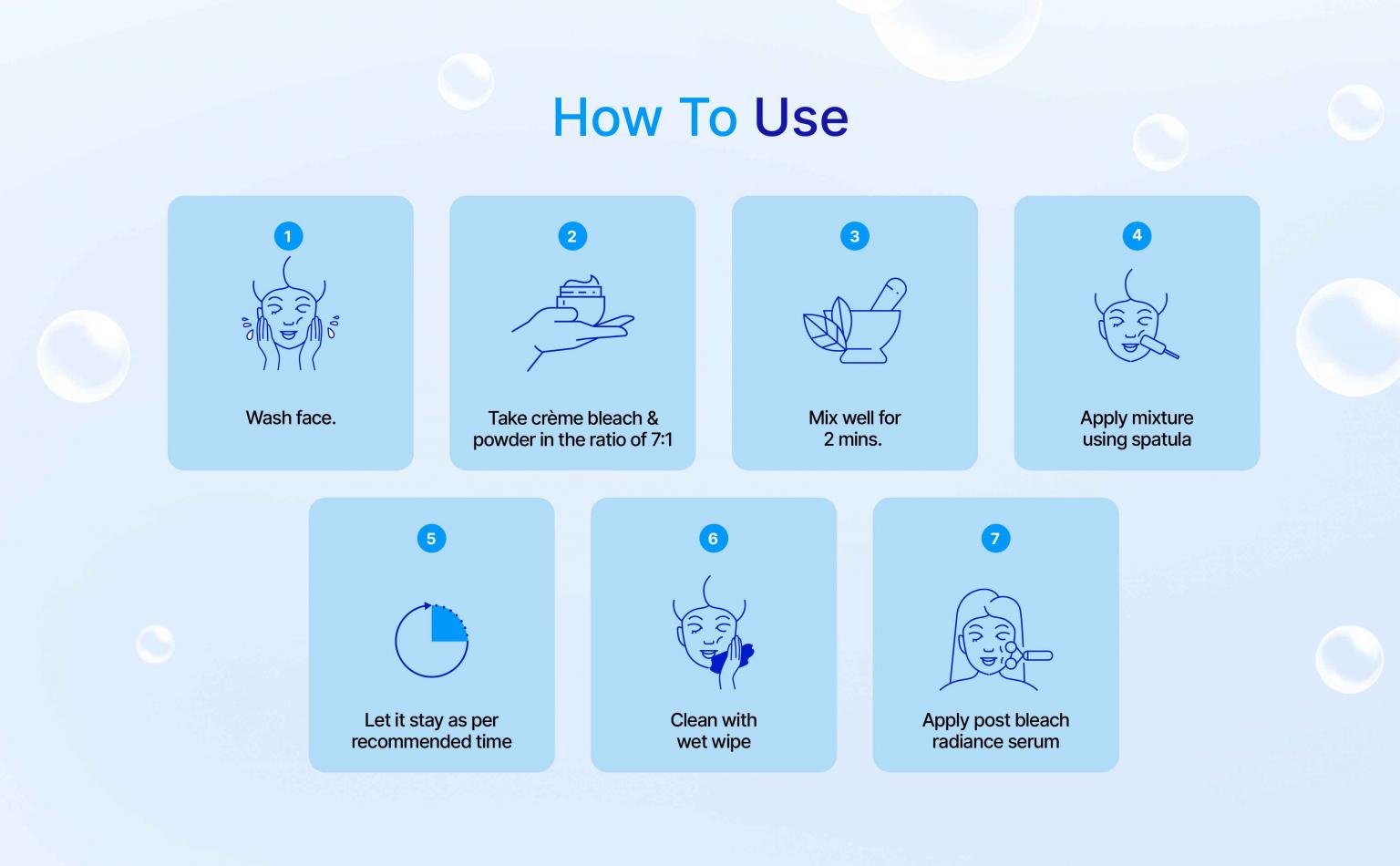 How To Use

1
Wash face.

2
Take crème bleach & powder in the ratio of 7:1

3
Mix well for 2 mins.

4
Apply mixture using spatula

5
Let it stay as per recommended time

6
Clean with wet wipe

7
Apply post bleach radiance serum